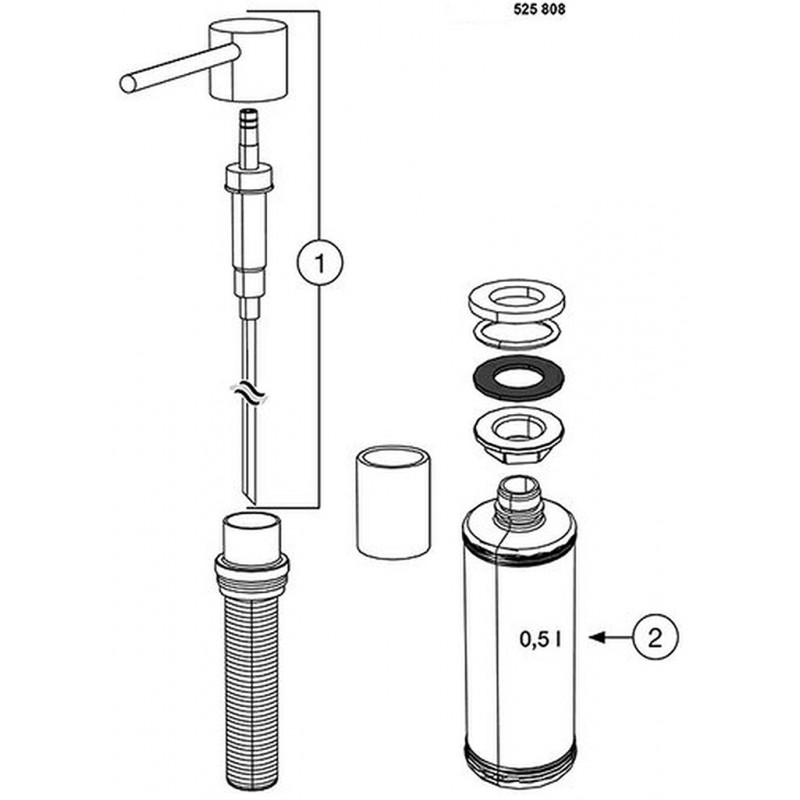 525 808

1

0,5 l

2