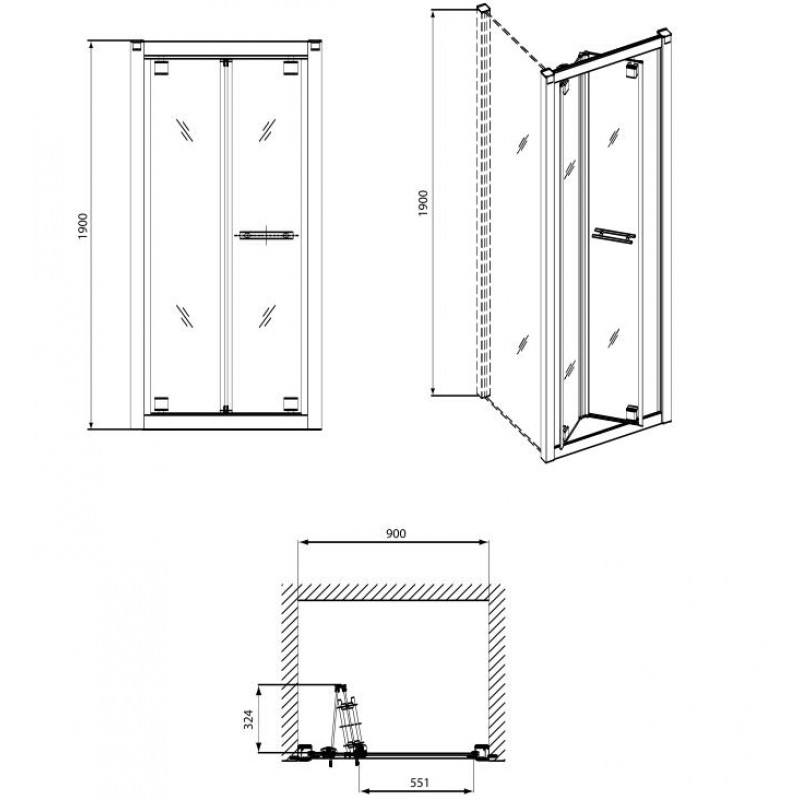 1900

1900

900

324

551