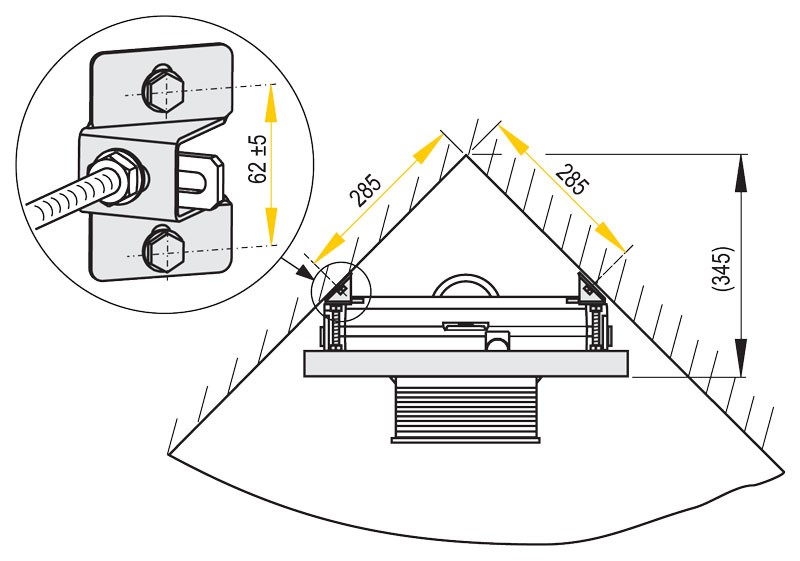 62 ±5

285

285

(345)