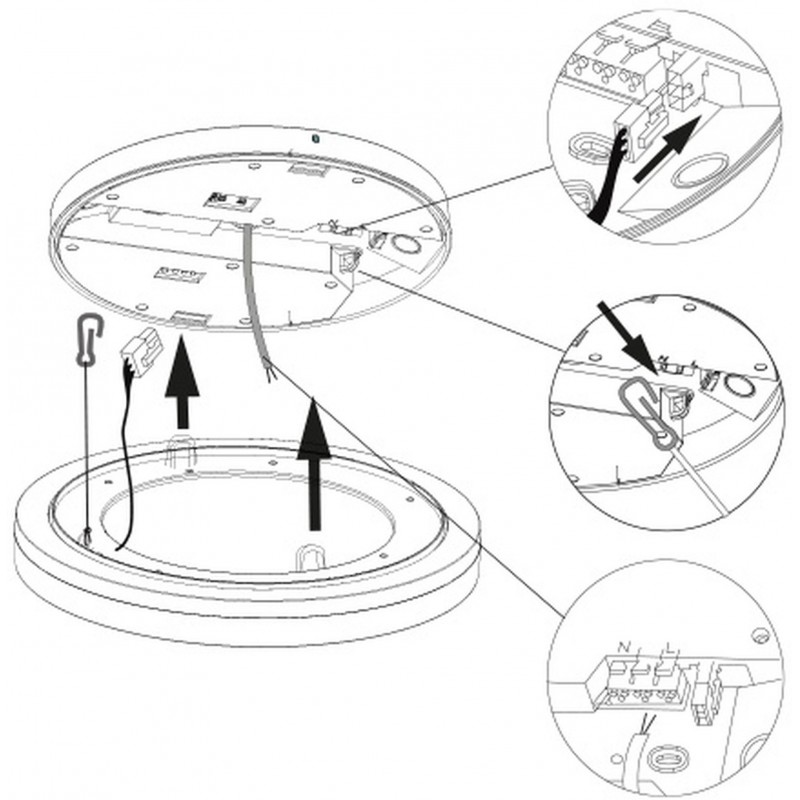 N L