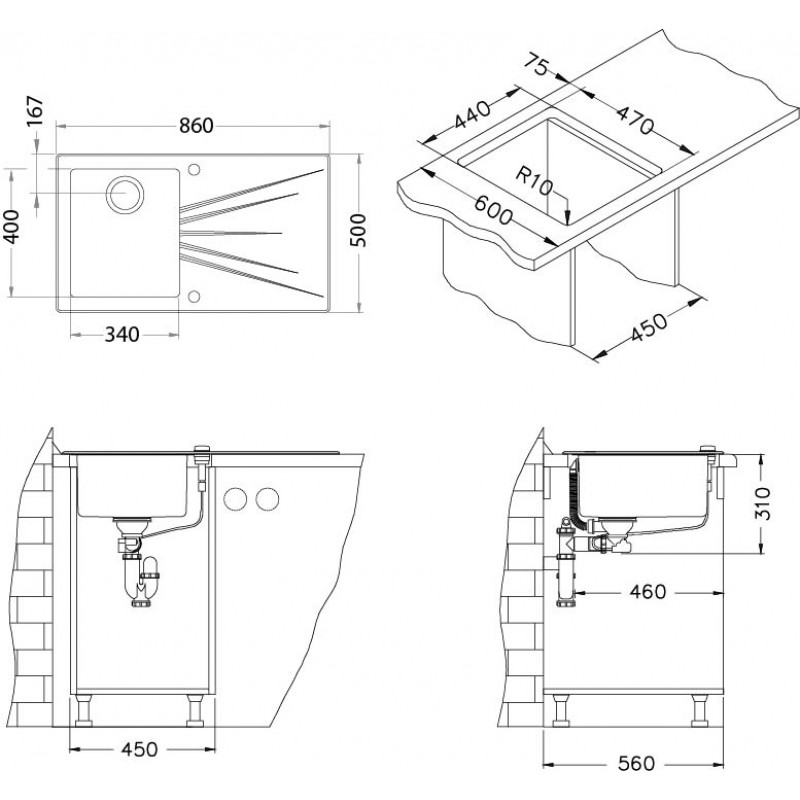 167
860
400
500
340
75
440
470
R10
600
450
310
460
450
560