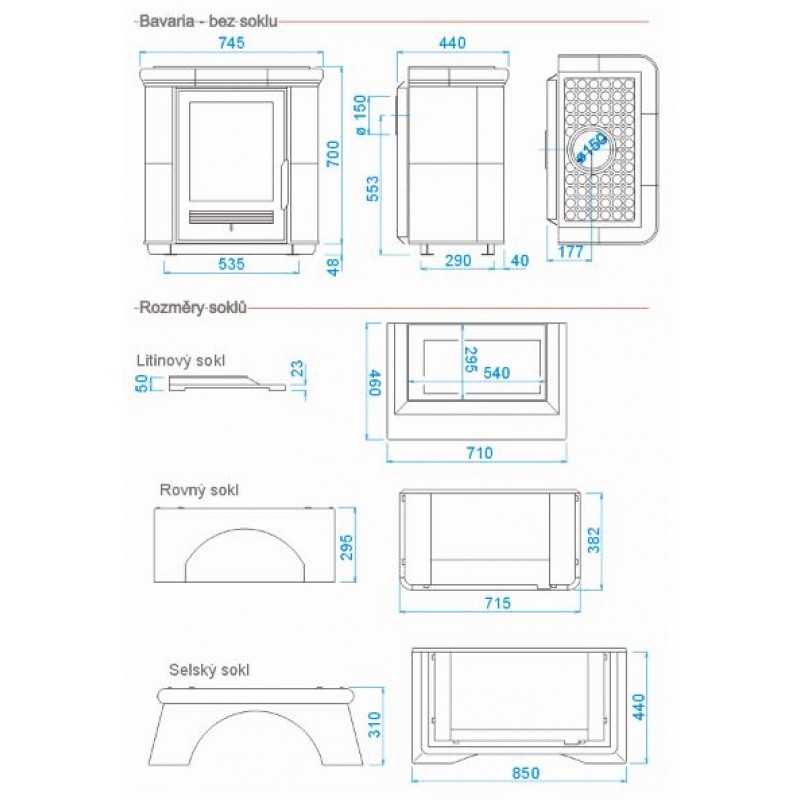 Bavaria - bez soklu

745
700
535
48

440
ø 150
553
290
40

ø150
177

Rozměry soklů

Litinový sokl
50
23

460
295
540
710

Rovný sokl
295

382
715

Selský sokl
310

440
850