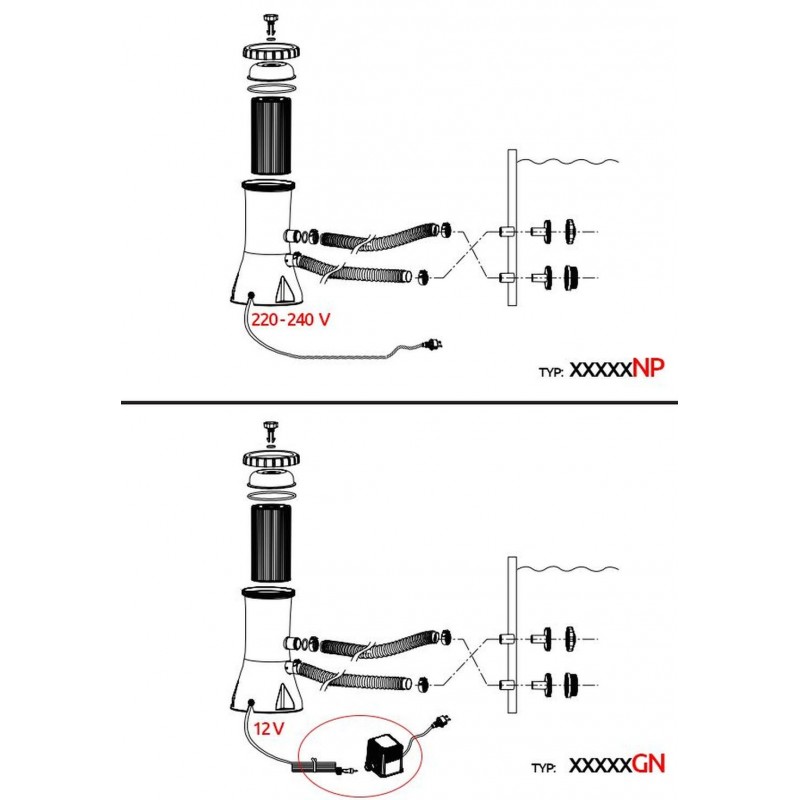 220-240 V

TYP: XXXXXNP

12 V

TYP: XXXXXGN