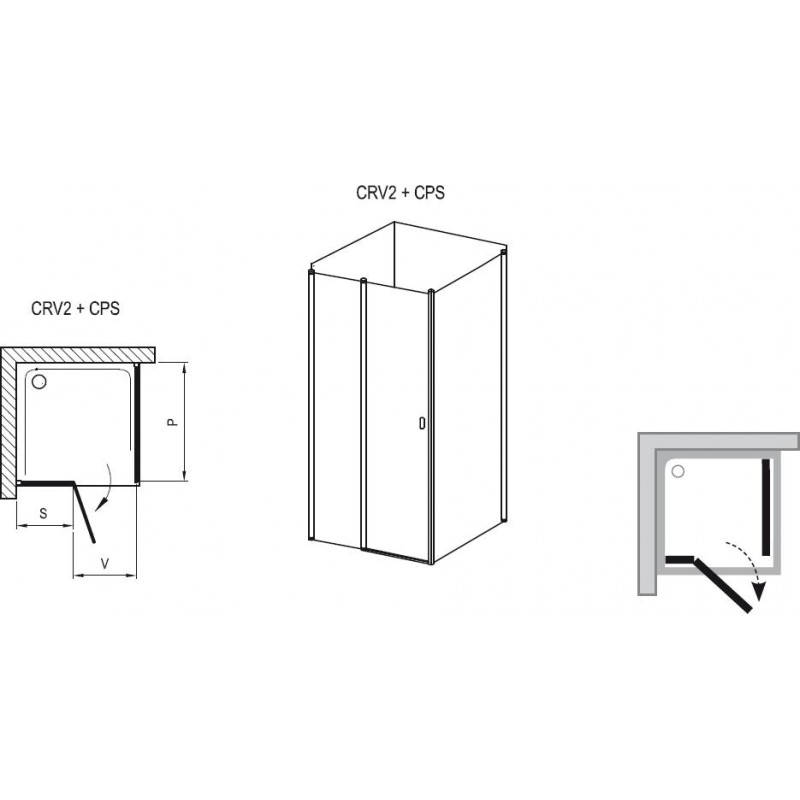 CRV2 + CPS

CRV2 + CPS

P

S

V