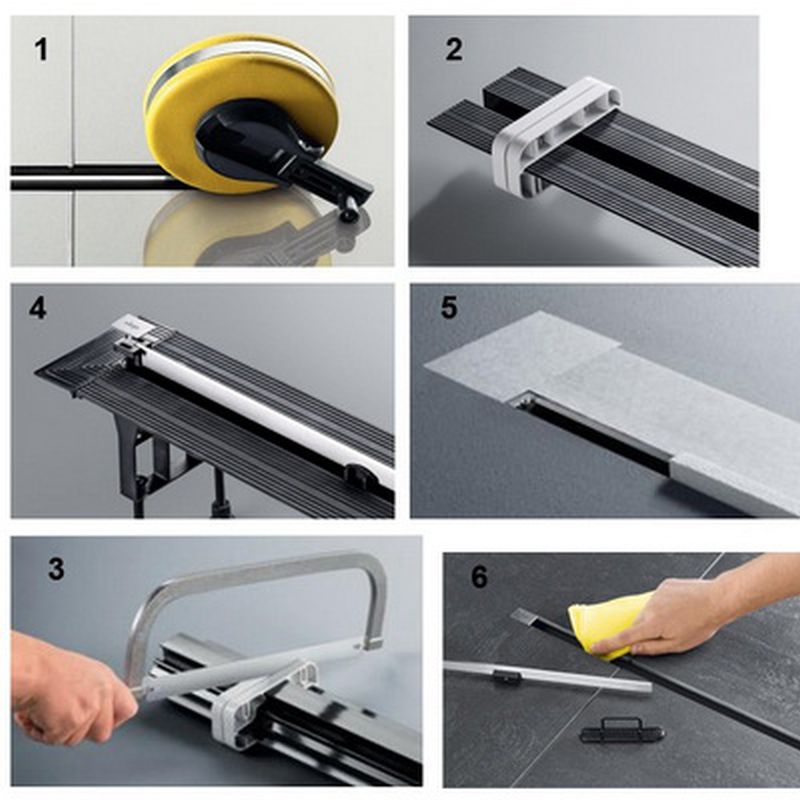 1

2

4

5

3

6